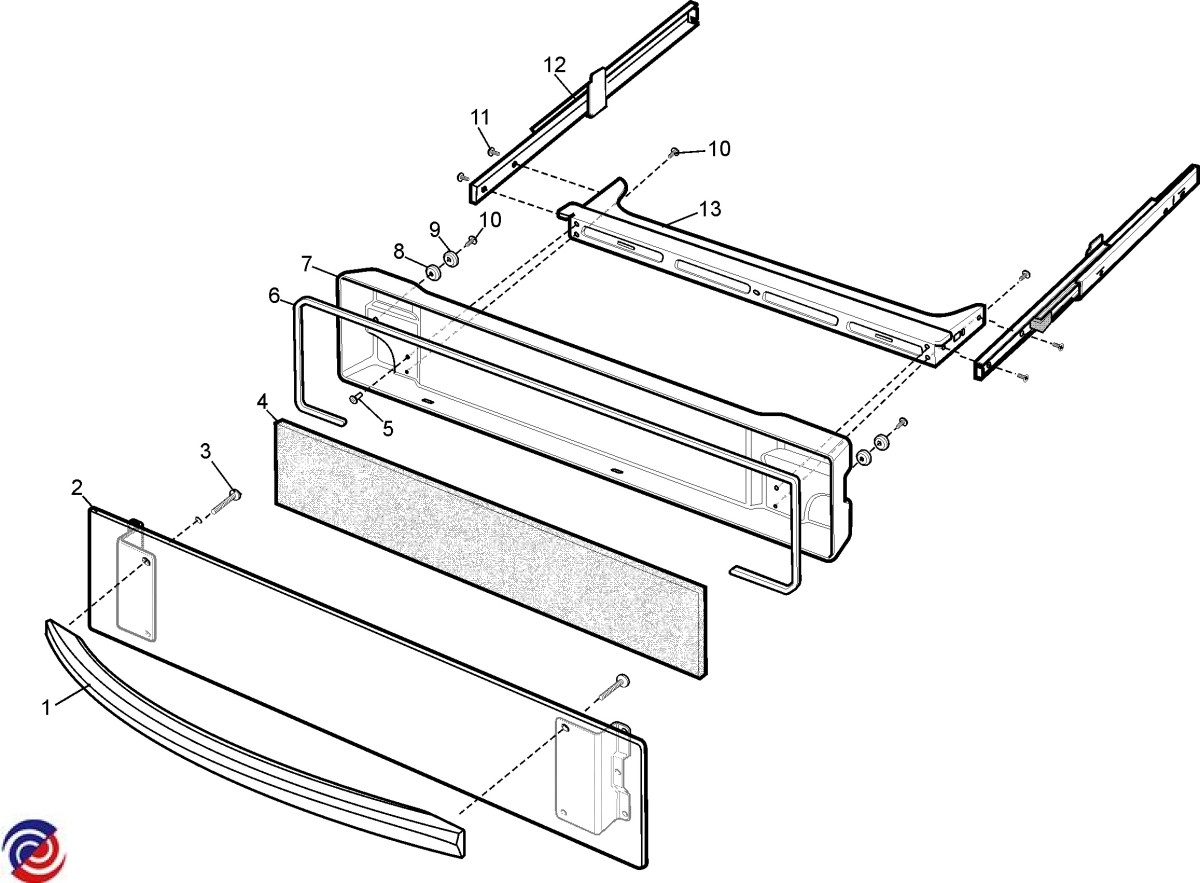 12
11
10
13
9
10
8
7
6
5
4
3
2
1